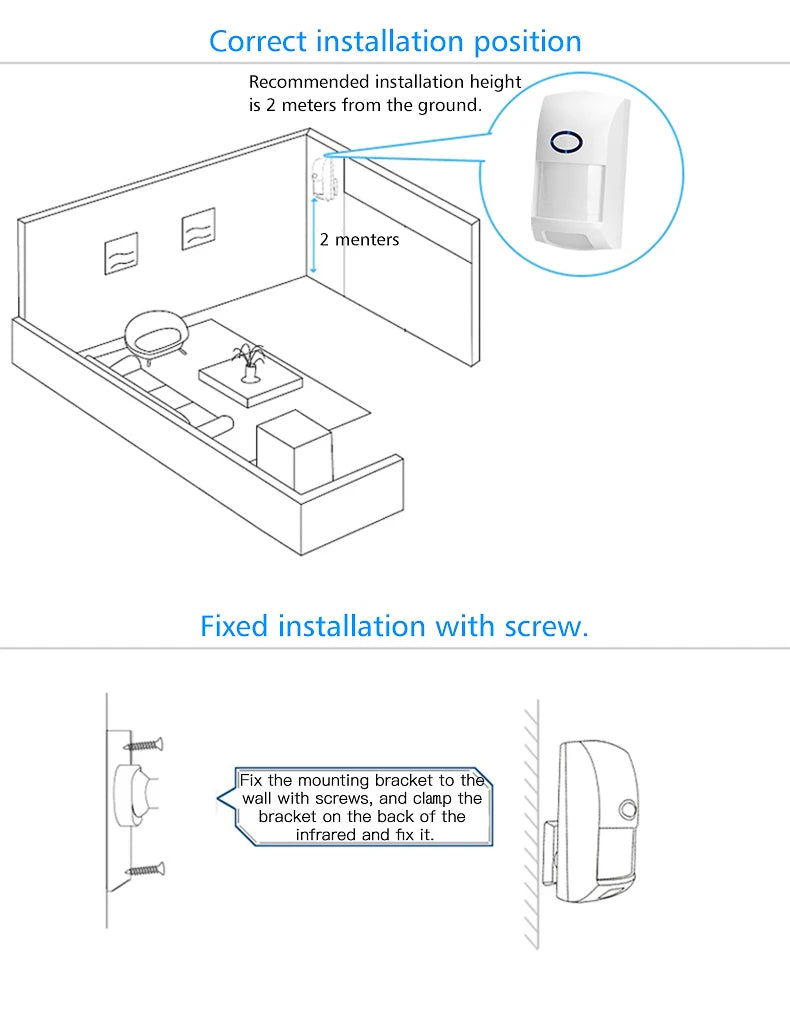 Correct installation position

Recommended installation height is 2 meters from the ground.

2 menters

Fixed installation with screw.

Fix the mounting bracket to the wall with screws, and clamp the bracket on the back of the infrared and fix it.